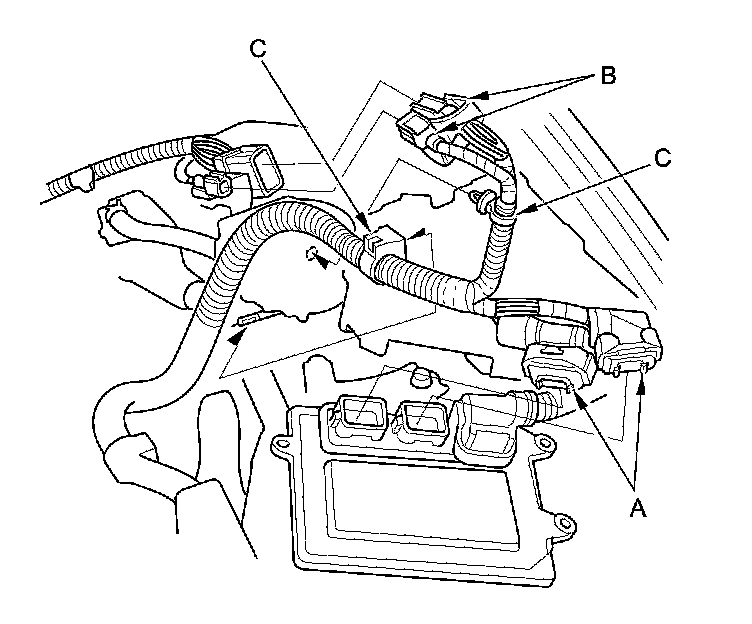 C
B
C
A