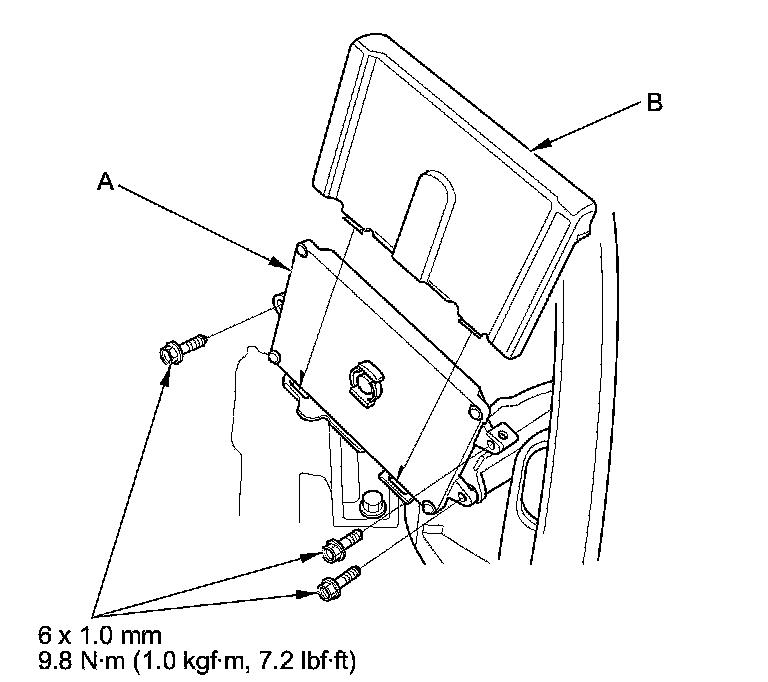 B

A

6 x 1.0 mm
9.8 N·m (1.0 kgf·m, 7.2 lbf·ft)