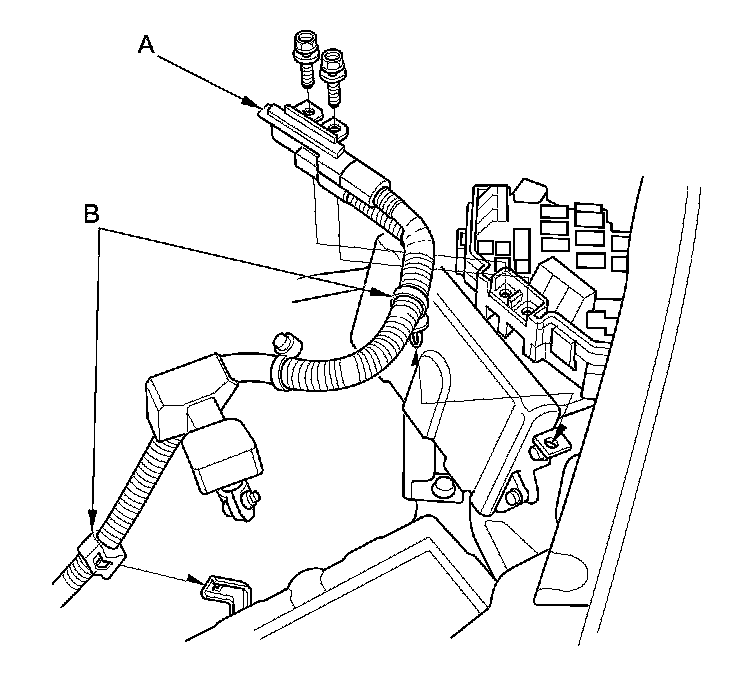 A

B