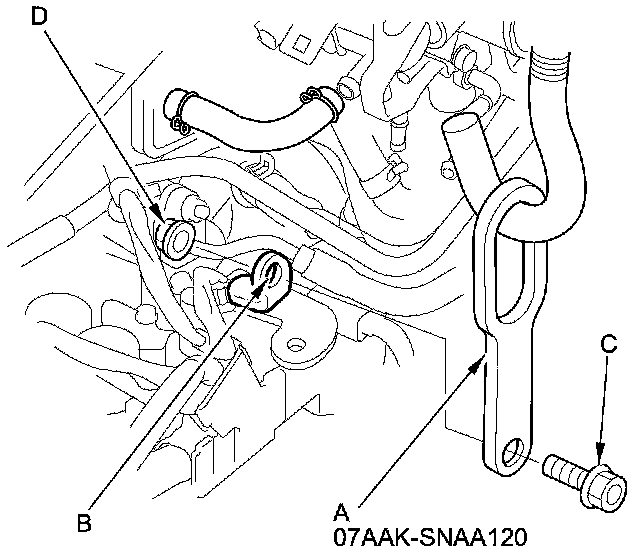 D

C

B

A
07AAK-SNAA120