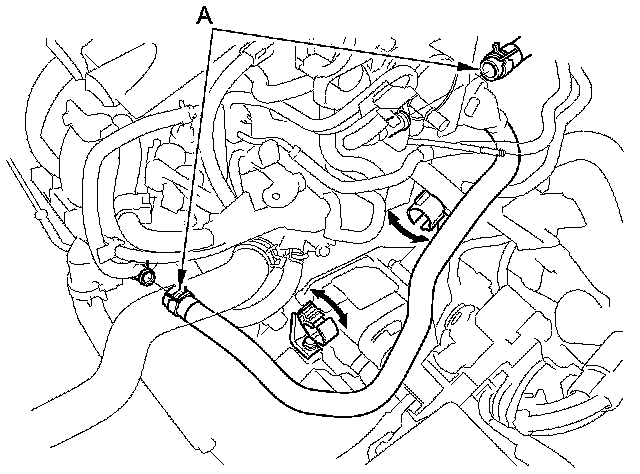 A