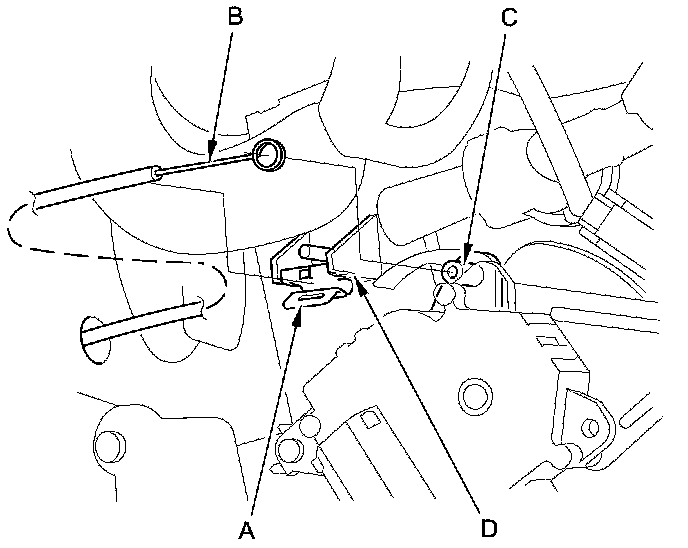 B
C
A
D