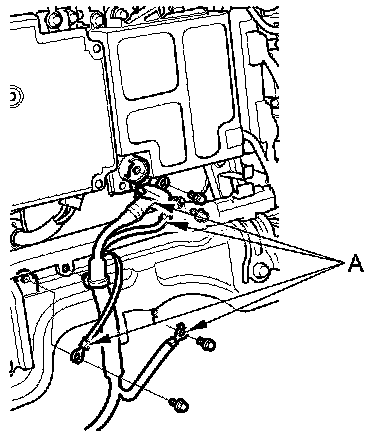 A