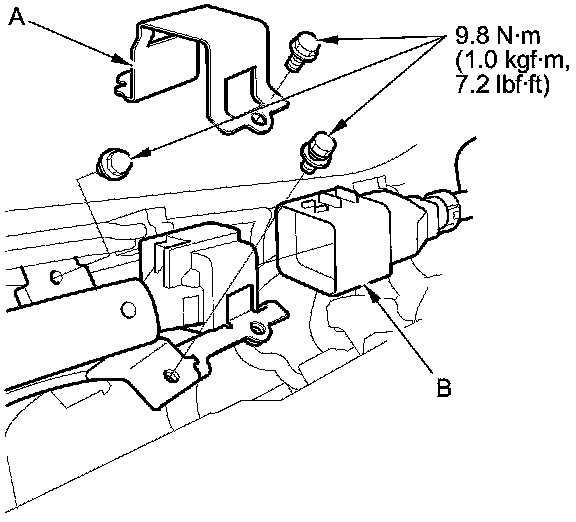 A

9.8 N·m
(1.0 kgf·m,
7.2 lbf·ft)

B