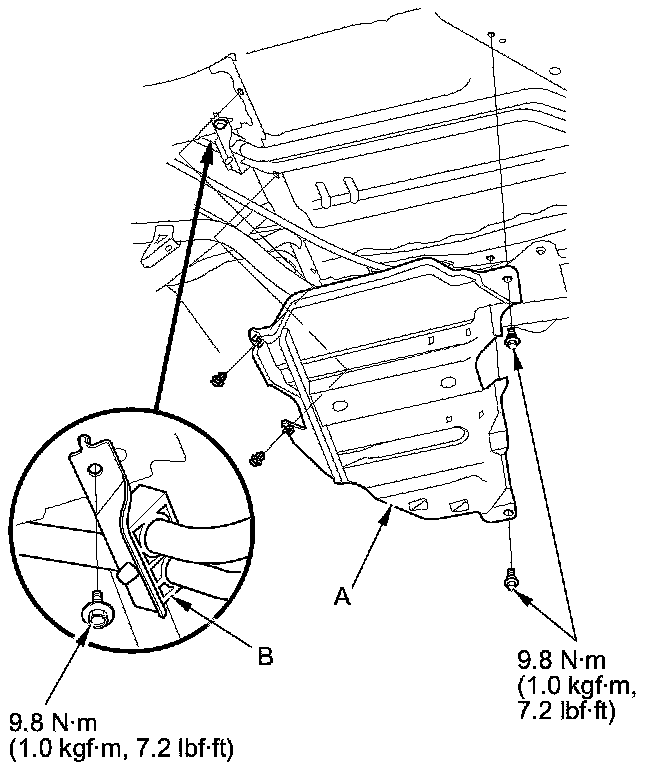 A

B

9.8 N·m
(1.0 kgf·m,
7.2 lbf·ft)

9.8 N·m
(1.0 kgf·m, 7.2 lbf·ft)