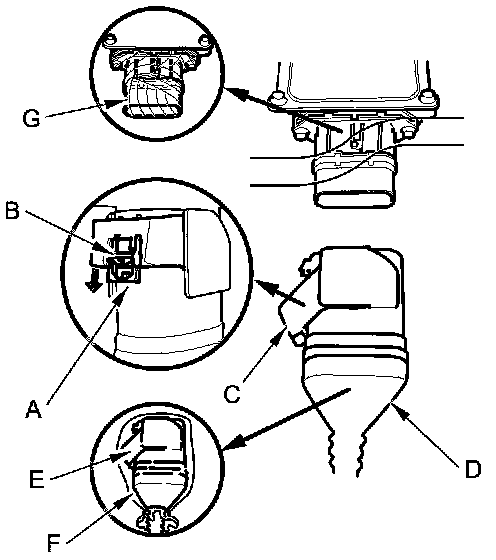 G
B
A
C
D
E
F