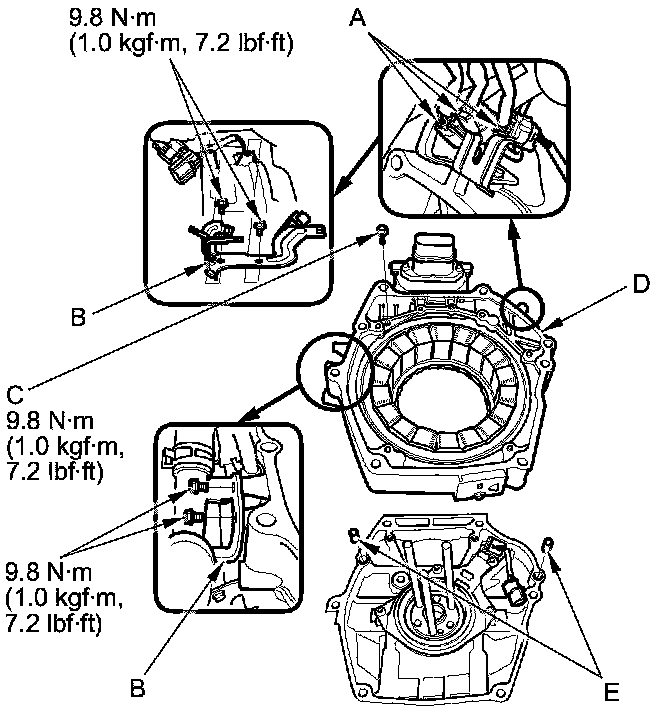 9.8 N·m
(1.0 kgf·m, 7.2 lbf·ft)

A

B

D

C
9.8 N·m
(1.0 kgf·m,
7.2 lbf·ft)

9.8 N·m
(1.0 kgf·m,
7.2 lbf·ft)

B

E