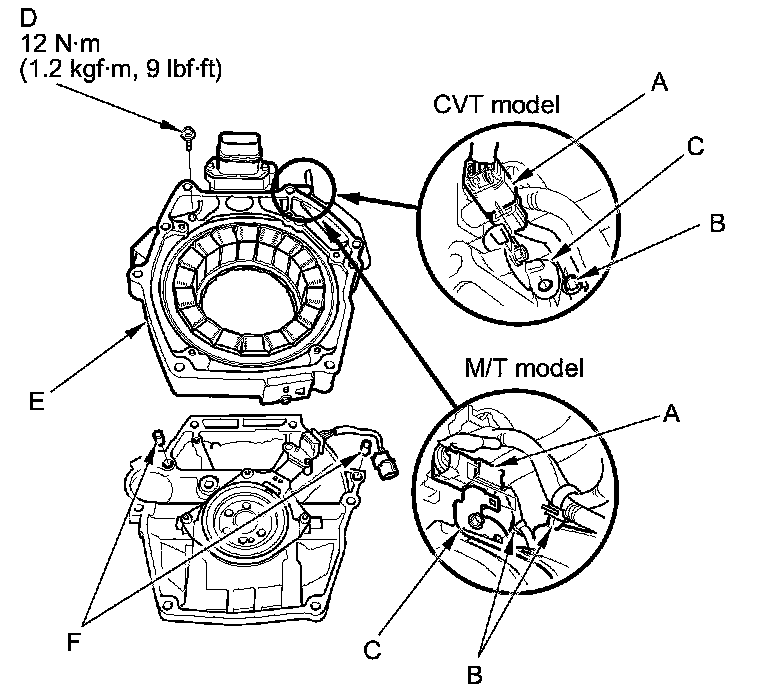 D
12 N·m
(1.2 kgf·m, 9 lbf·ft)

CVT model

A

C

B

E

M/T model

A

F

C

B