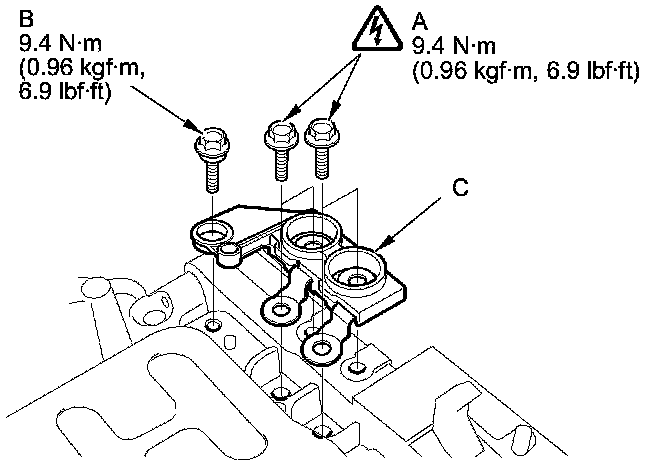 B
9.4 N·m
(0.96 kgf·m,
6.9 lbf·ft)

A
9.4 N·m
(0.96 kgf·m, 6.9 lbf·ft)

C