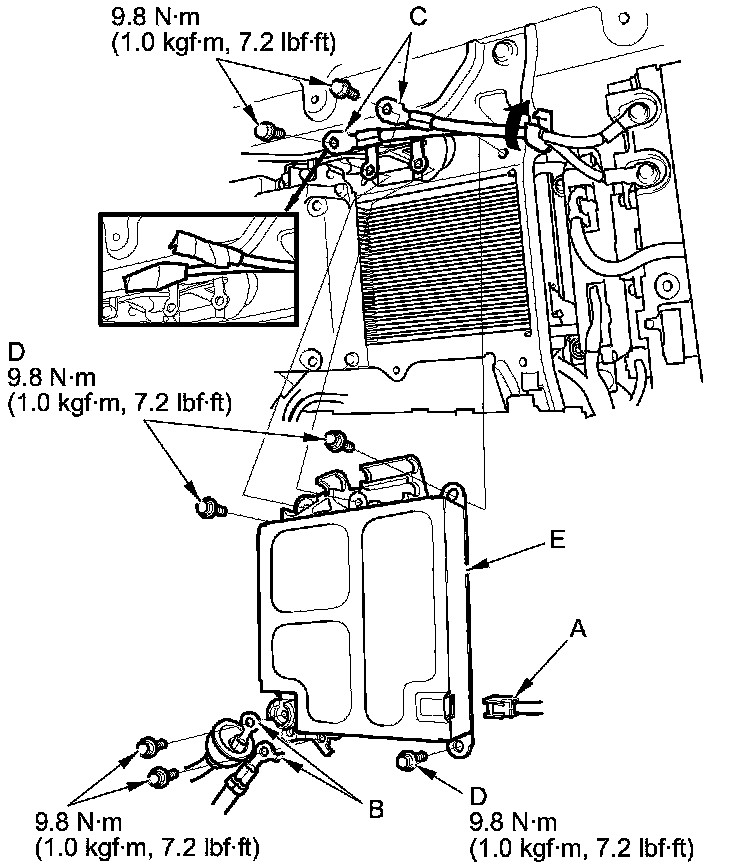 9.8 N·m
(1.0 kgf·m, 7.2 lbf·ft)

C

D
9.8 N·m
(1.0 kgf·m, 7.2 lbf·ft)

E

A

9.8 N·m
(1.0 kgf·m, 7.2 lbf·ft)

B

D
9.8 N·m
(1.0 kgf·m, 7.2 lbf·ft)