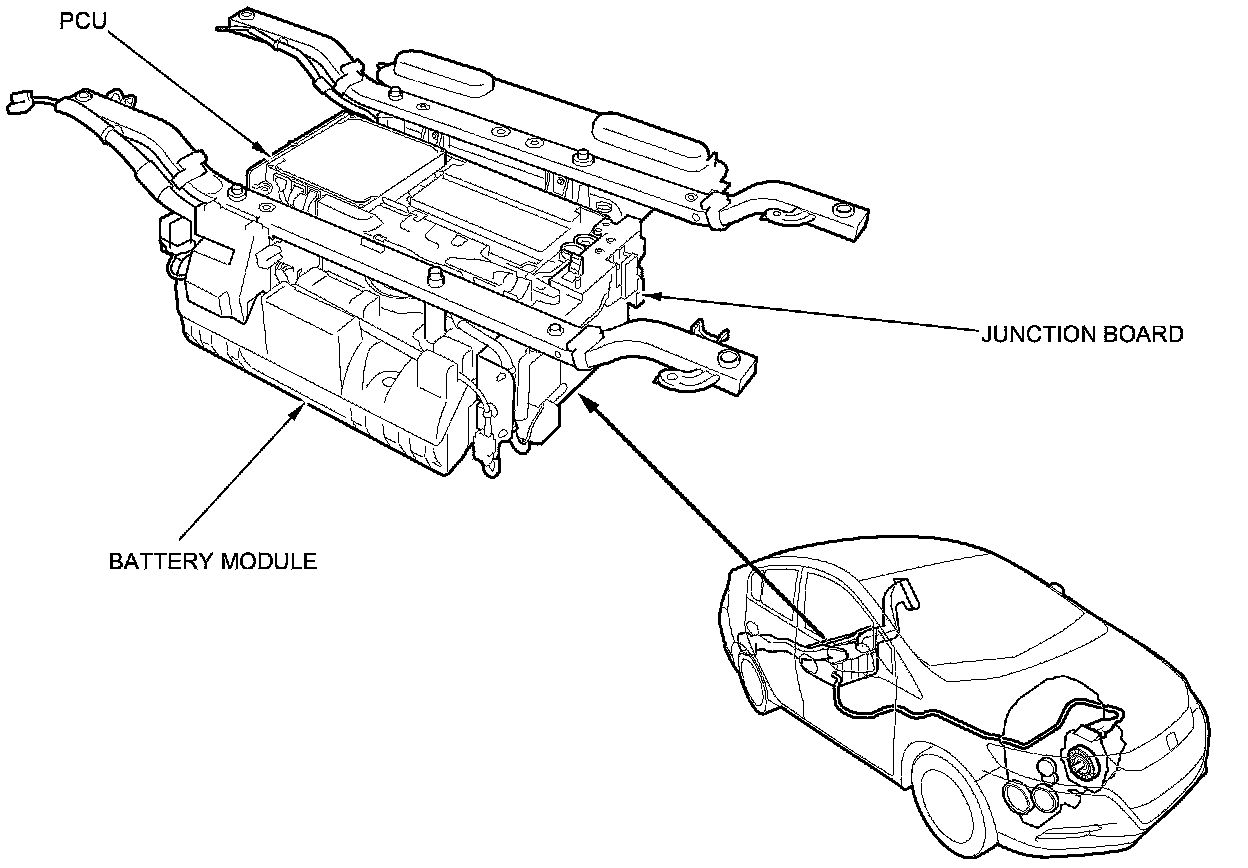 PCU

JUNCTION BOARD

BATTERY MODULE