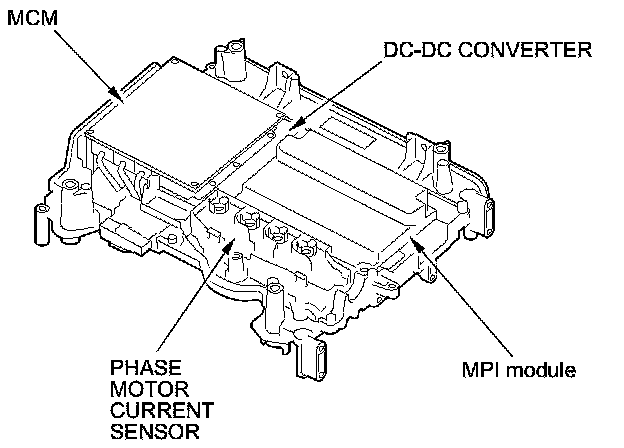 MCM

DC-DC CONVERTER

PHASE MOTOR CURRENT SENSOR

MPI module