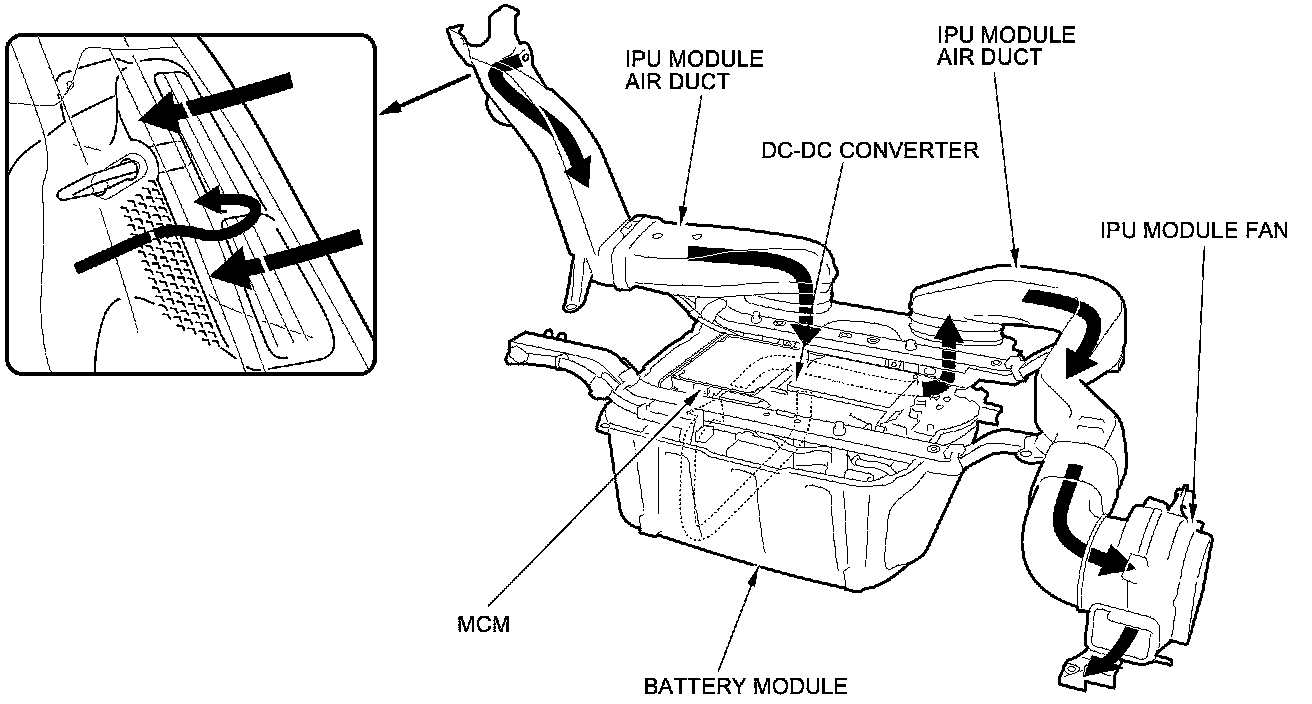 IPU MODULE AIR DUCT

IPU MODULE AIR DUCT

DC-DC CONVERTER

IPU MODULE FAN

MCM

BATTERY MODULE