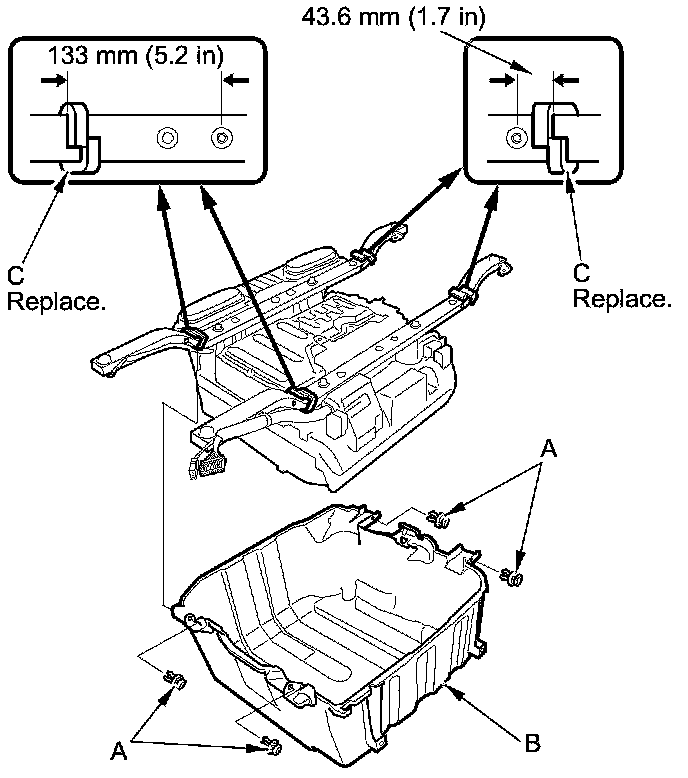 43.6 mm (1.7 in)

133 mm (5.2 in)

C
Replace.

C
Replace.

A

A

B