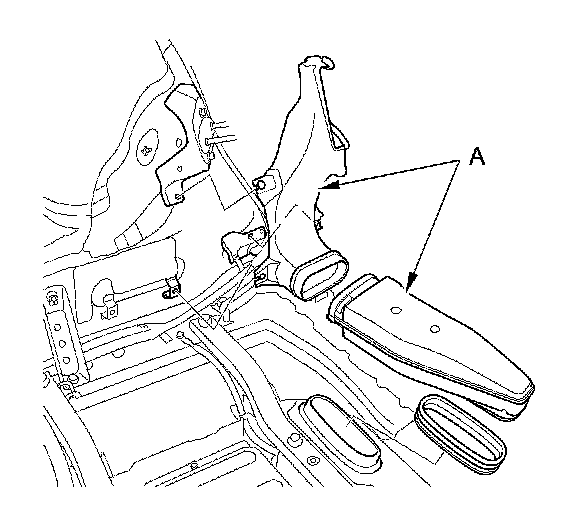 A