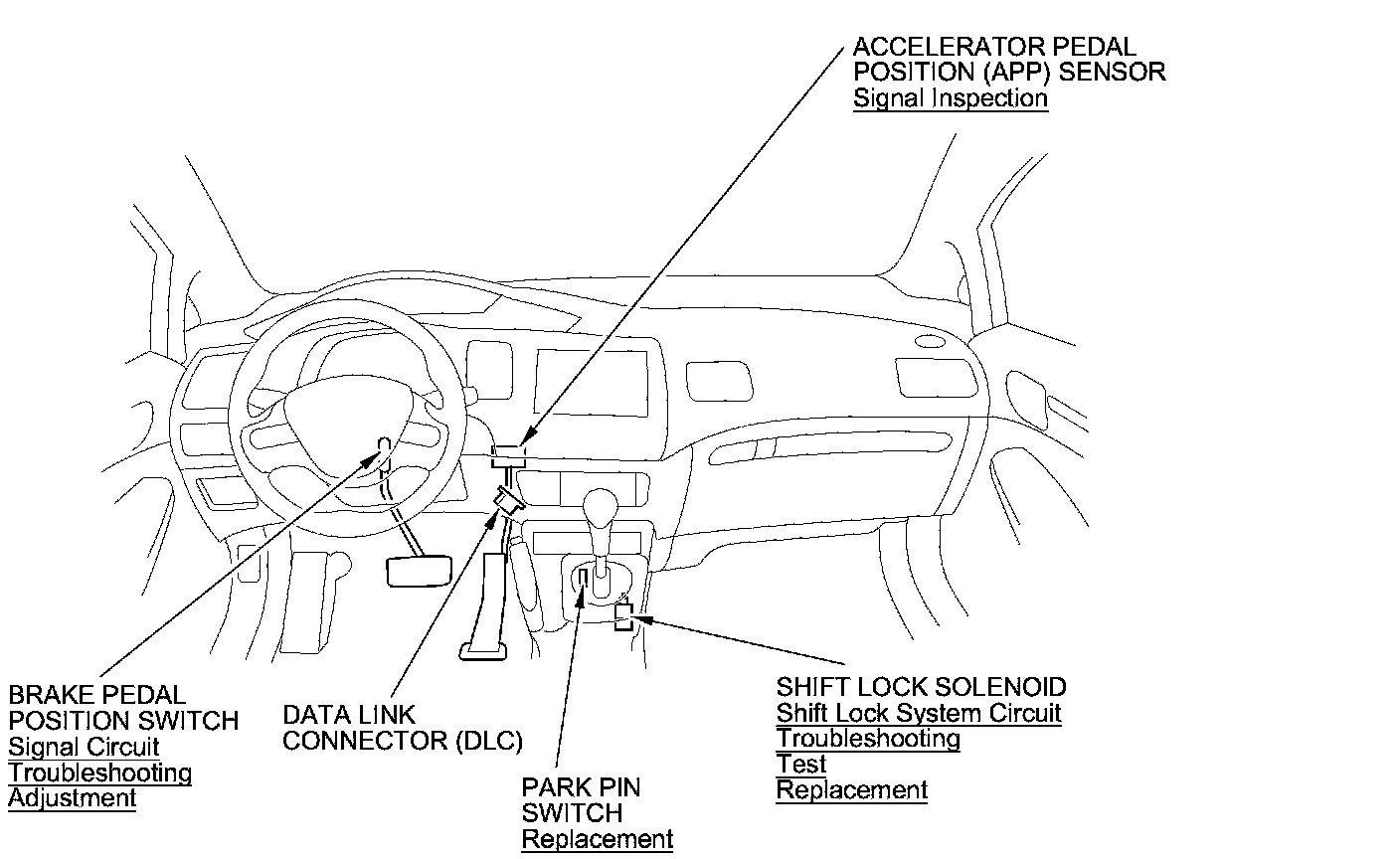 ACCELERATOR PEDAL
POSITION (APP) SENSOR
Signal Inspection

BRAKE PEDAL
POSITION SWITCH
Signal Circuit
Troubleshooting
Adjustment

DATA LINK
CONNECTOR (DLC)

PARK PIN
SWITCH
Replacement

SHIFT LOCK SOLENOID
Shift Lock System Circuit
Troubleshooting
Test
Replacement