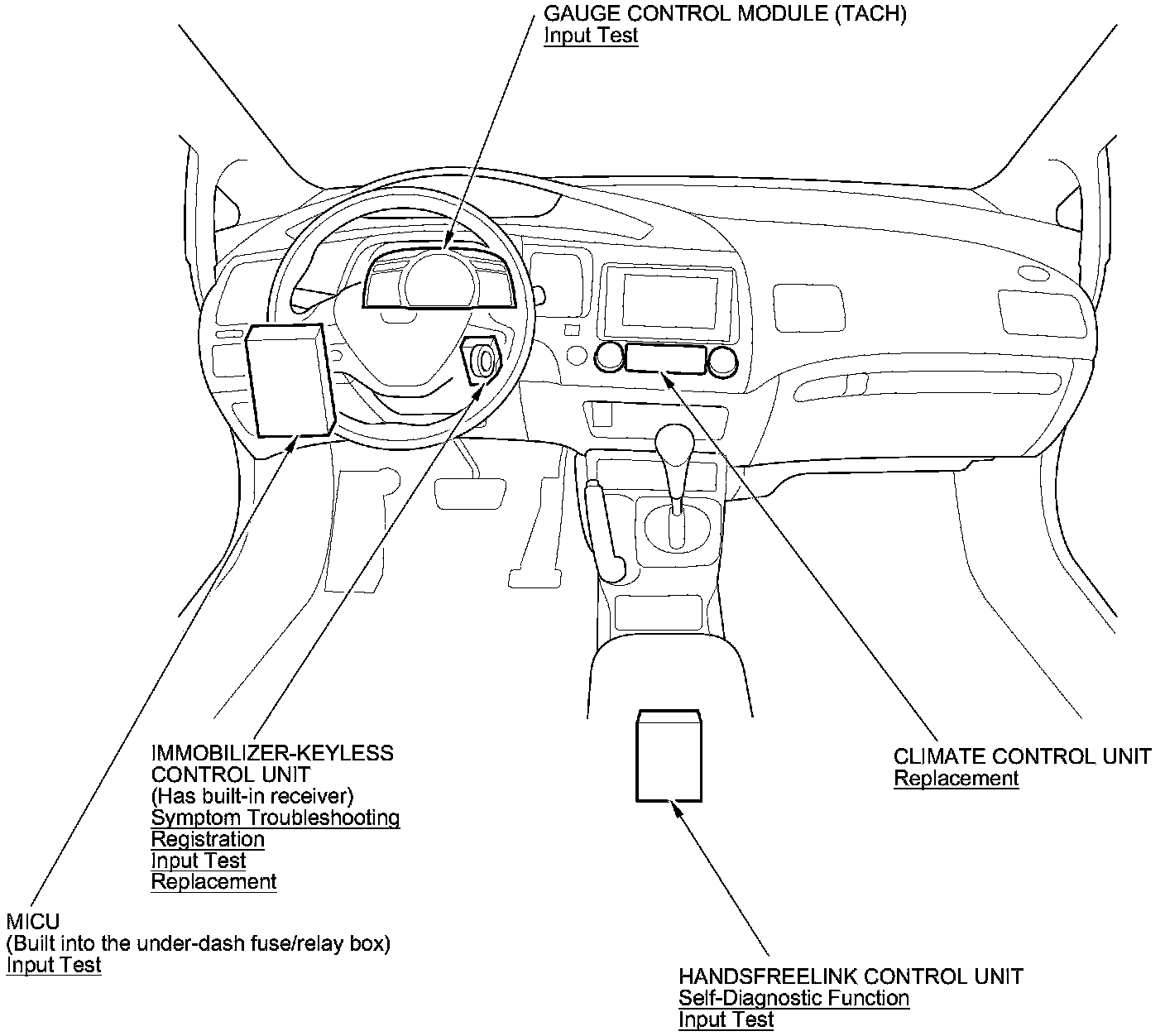 GAUGE CONTROL MODULE (TACH)
Input Test

IMMOBILIZER-KEYLESS CONTROL UNIT
(Has built-in receiver)
Symptom Troubleshooting
Registration
Input Test
Replacement

CLIMATE CONTROL UNIT
Replacement

MICU
(Built into the under-dash fuse/relay box)
Input Test

HANDSFREELINK CONTROL UNIT
Self-Diagnostic Function
Input Test