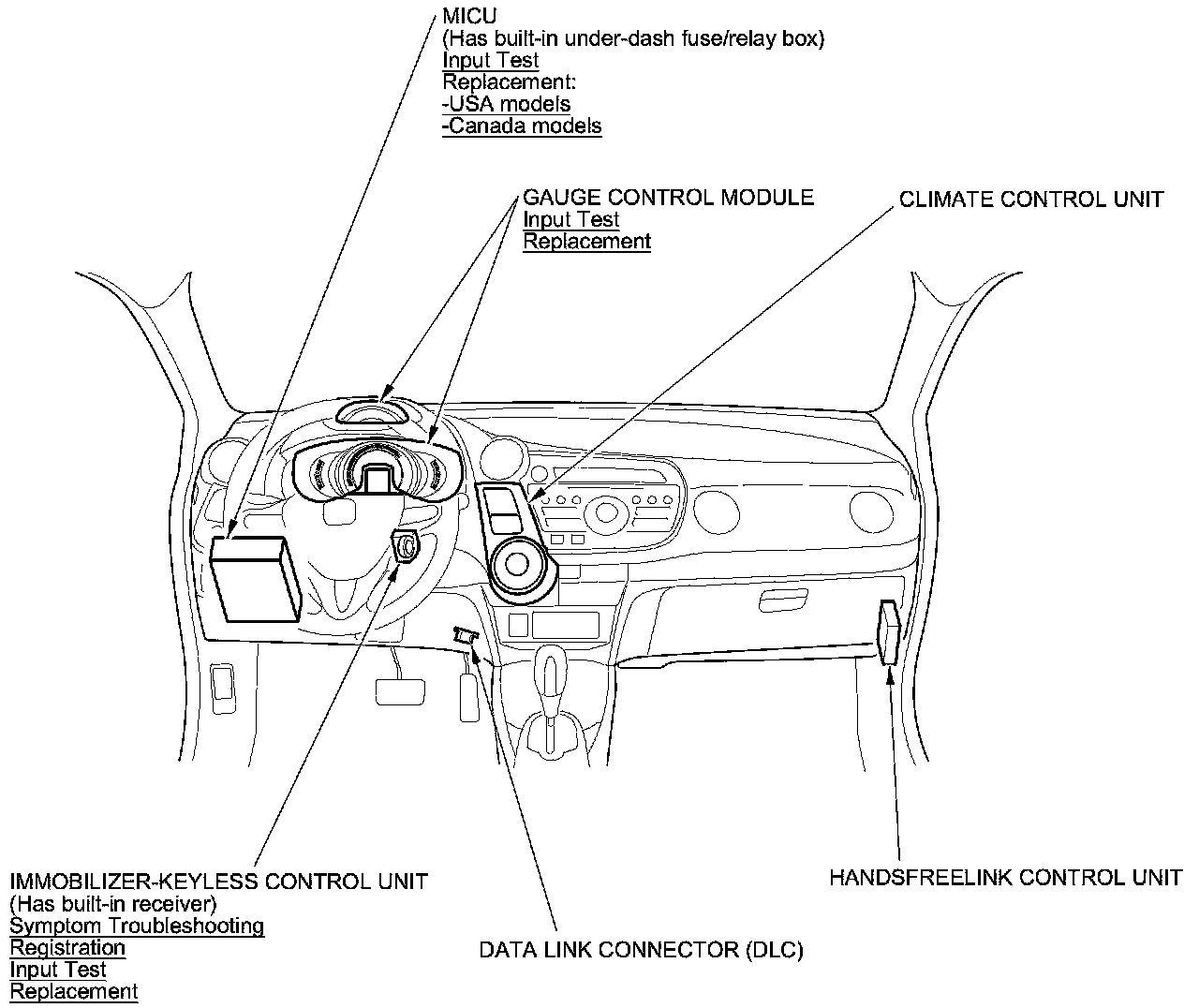 MICU
(Has built-in under-dash fuse/relay box)
Input Test
Replacement:
-USA models
-Canada models

GAUGE CONTROL MODULE
Input Test
Replacement

CLIMATE CONTROL UNIT

IMMOBILIZER-KEYLESS CONTROL UNIT
(Has built-in receiver)
Symptom Troubleshooting
Registration
Input Test
Replacement

DATA LINK CONNECTOR (DLC)

HANDSFREELINK CONTROL UNIT