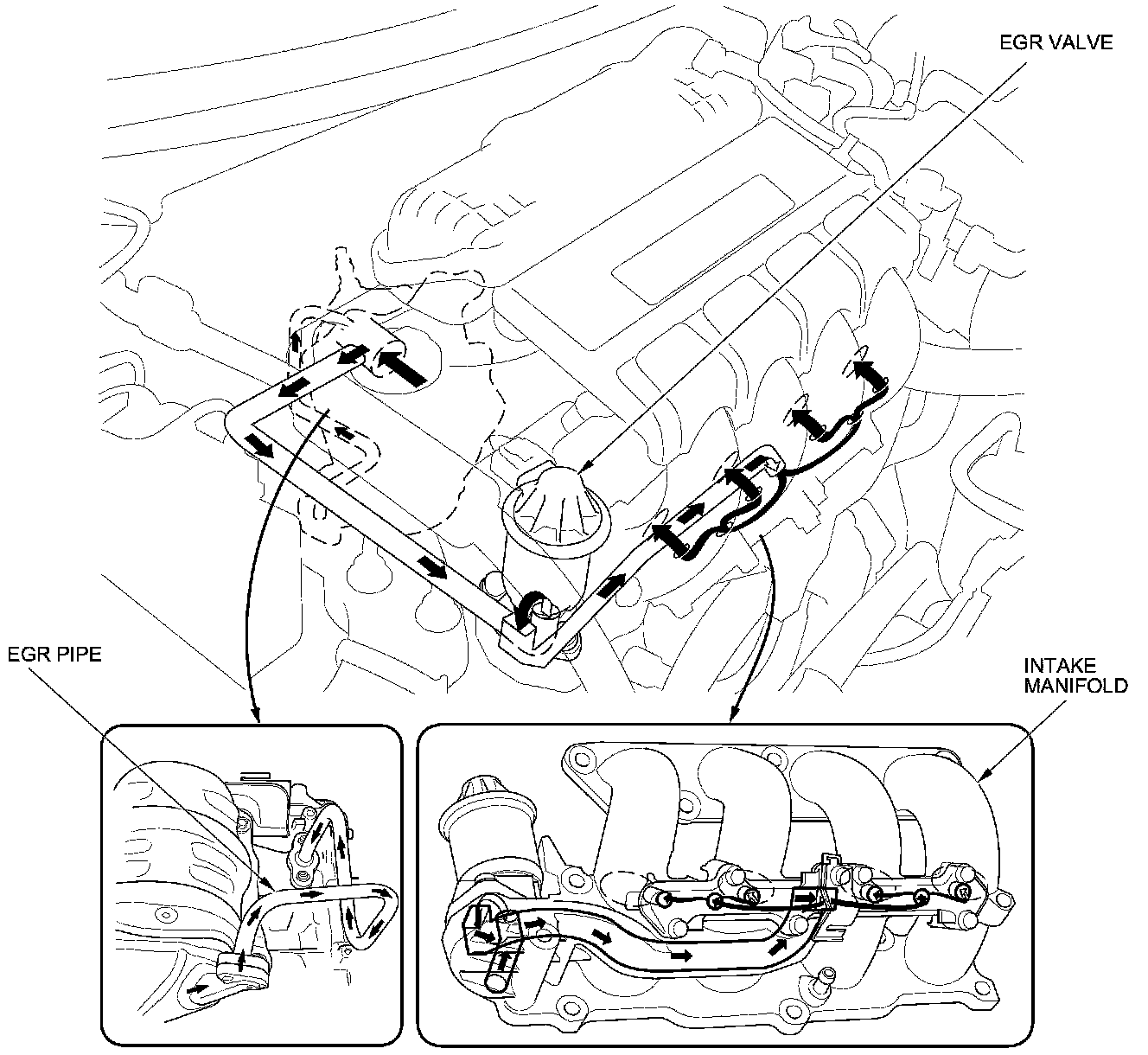 EGR VALVE

EGR PIPE

INTAKE MANIFOLD