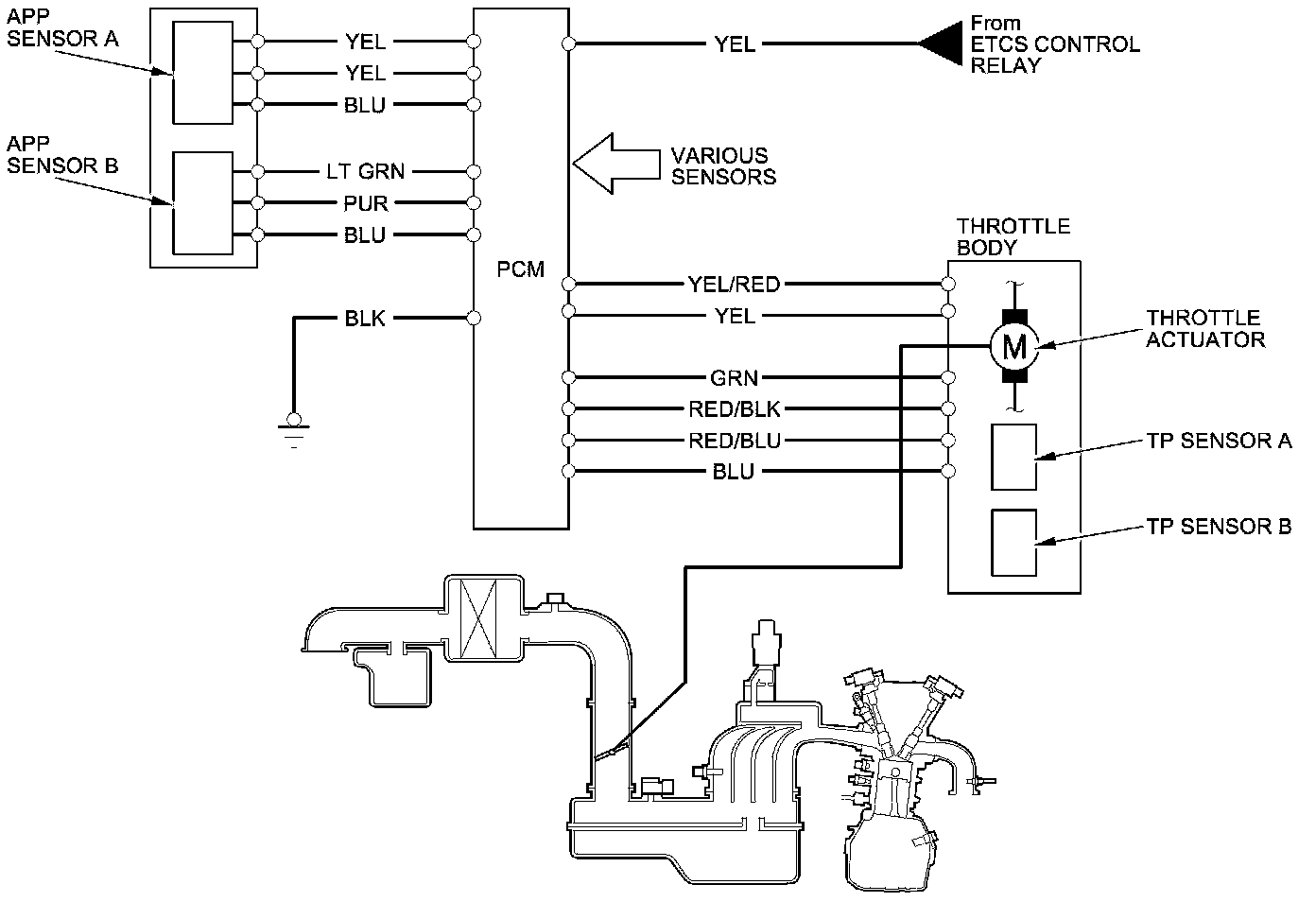 APP SENSOR A

APP SENSOR B

YEL
YEL
BLU
LT GRN
PUR
BLU

BLK

PCM

YEL

From ETCS CONTROL RELAY

VARIOUS SENSORS

THROTTLE BODY

YEL/RED
YEL
GRN
RED/BLK
RED/BLU
BLU

M

THROTTLE ACTUATOR

TP SENSOR A

TP SENSOR B