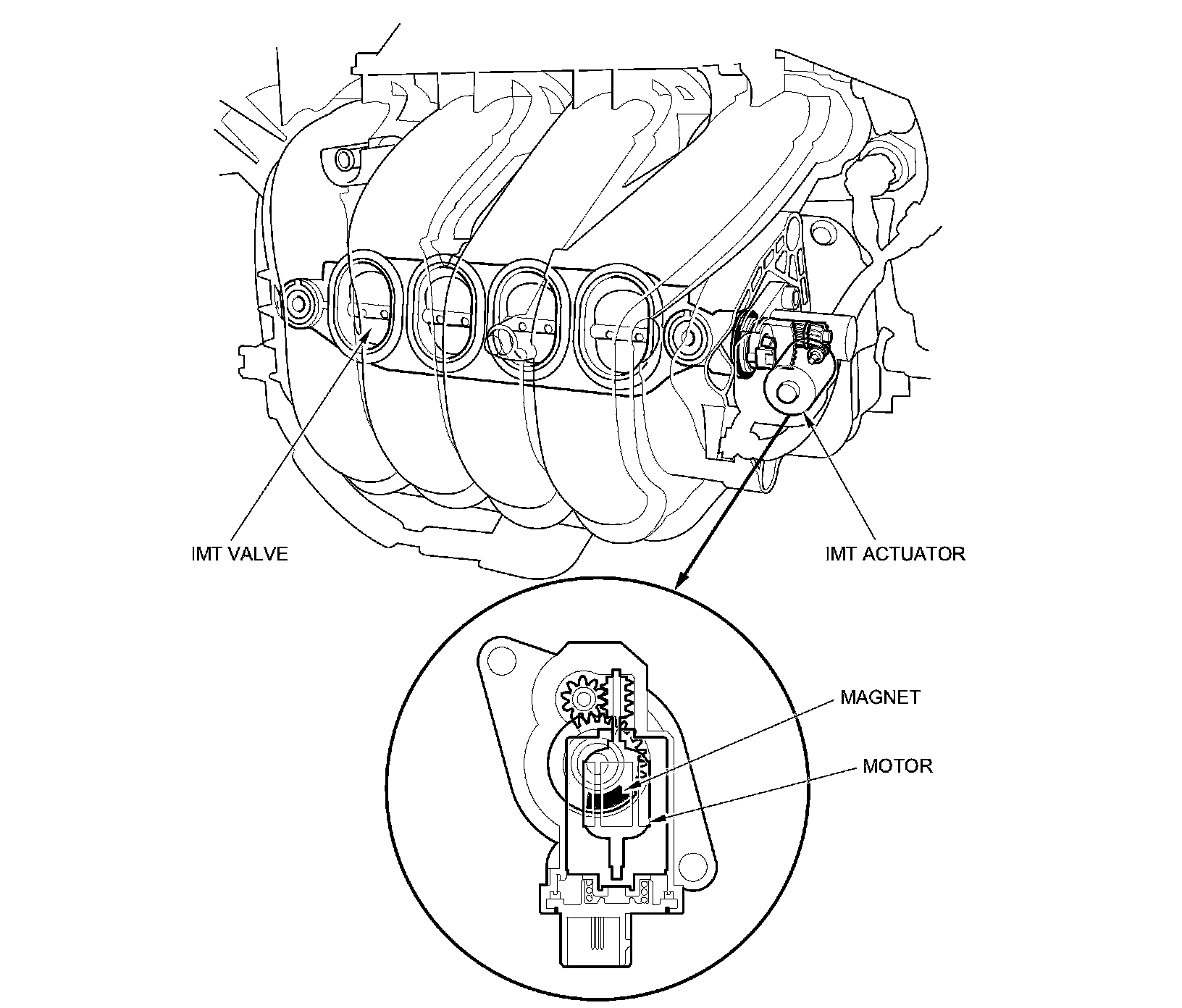 IMT VALVE

IMT ACTUATOR

MAGNET

MOTOR