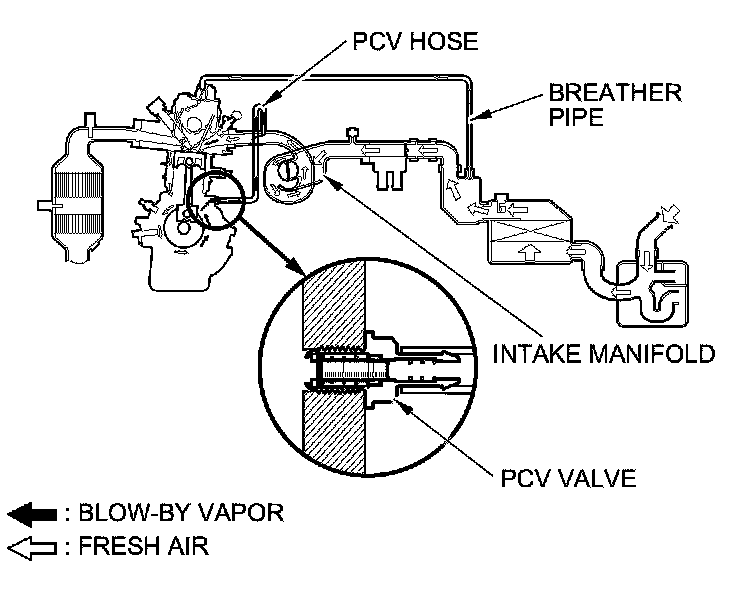 PCV HOSE

BREATHER PIPE

INTAKE MANIFOLD

PCV VALVE

: BLOW-BY VAPOR

: FRESH AIR