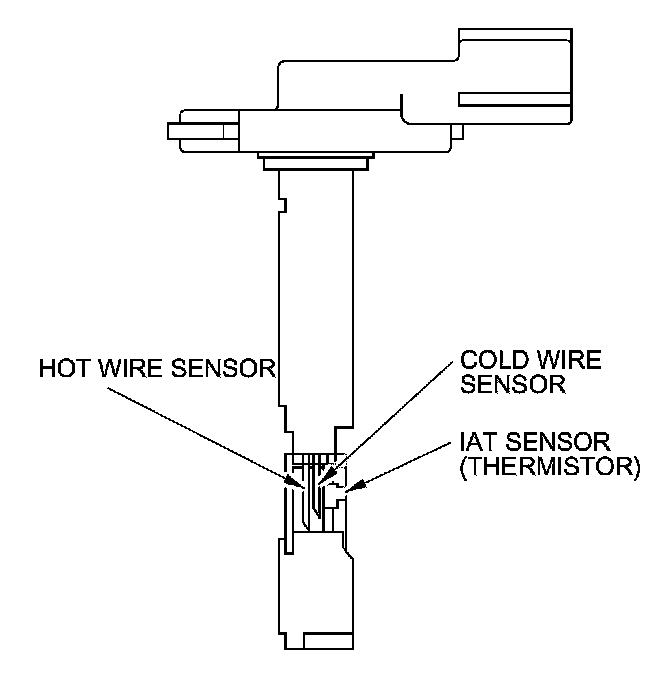 HOT WIRE SENSOR

COLD WIRE SENSOR

IAT SENSOR (THERMISTOR)