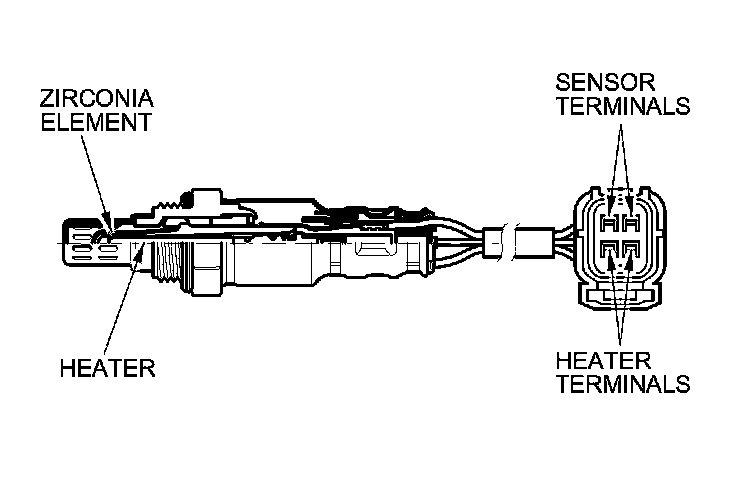 ZIRCONIA ELEMENT

SENSOR TERMINALS

HEATER

HEATER TERMINALS