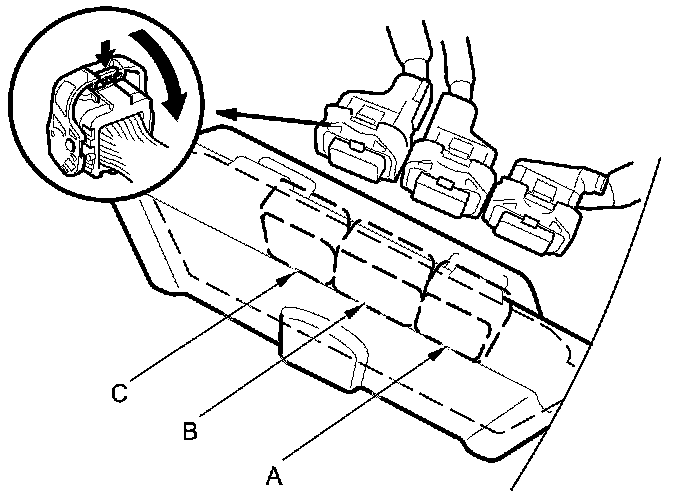 C
B
A