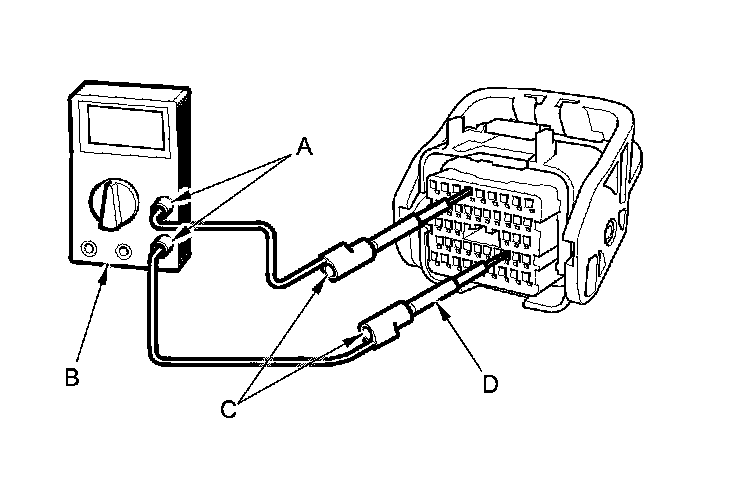 A
B
C
D