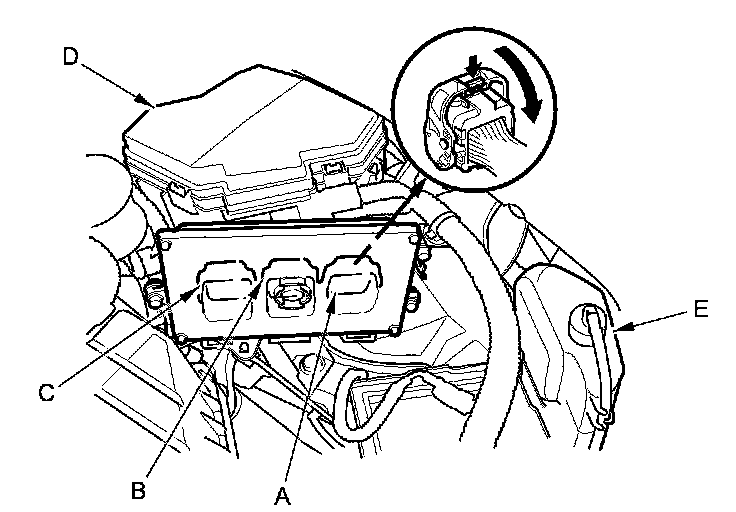 D
E
C
B
A