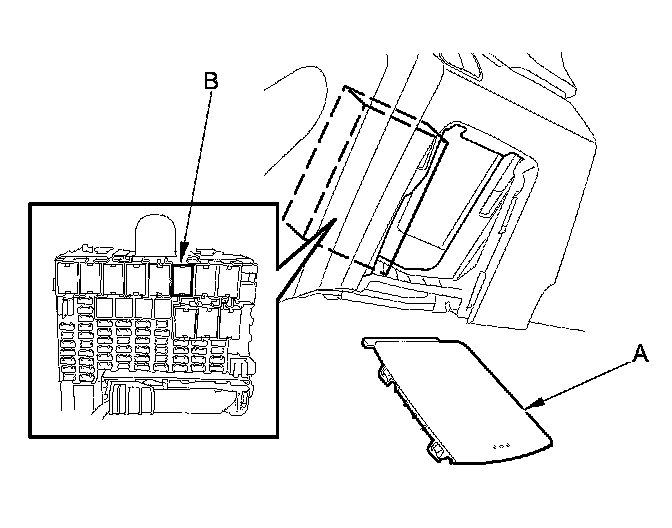 B
A