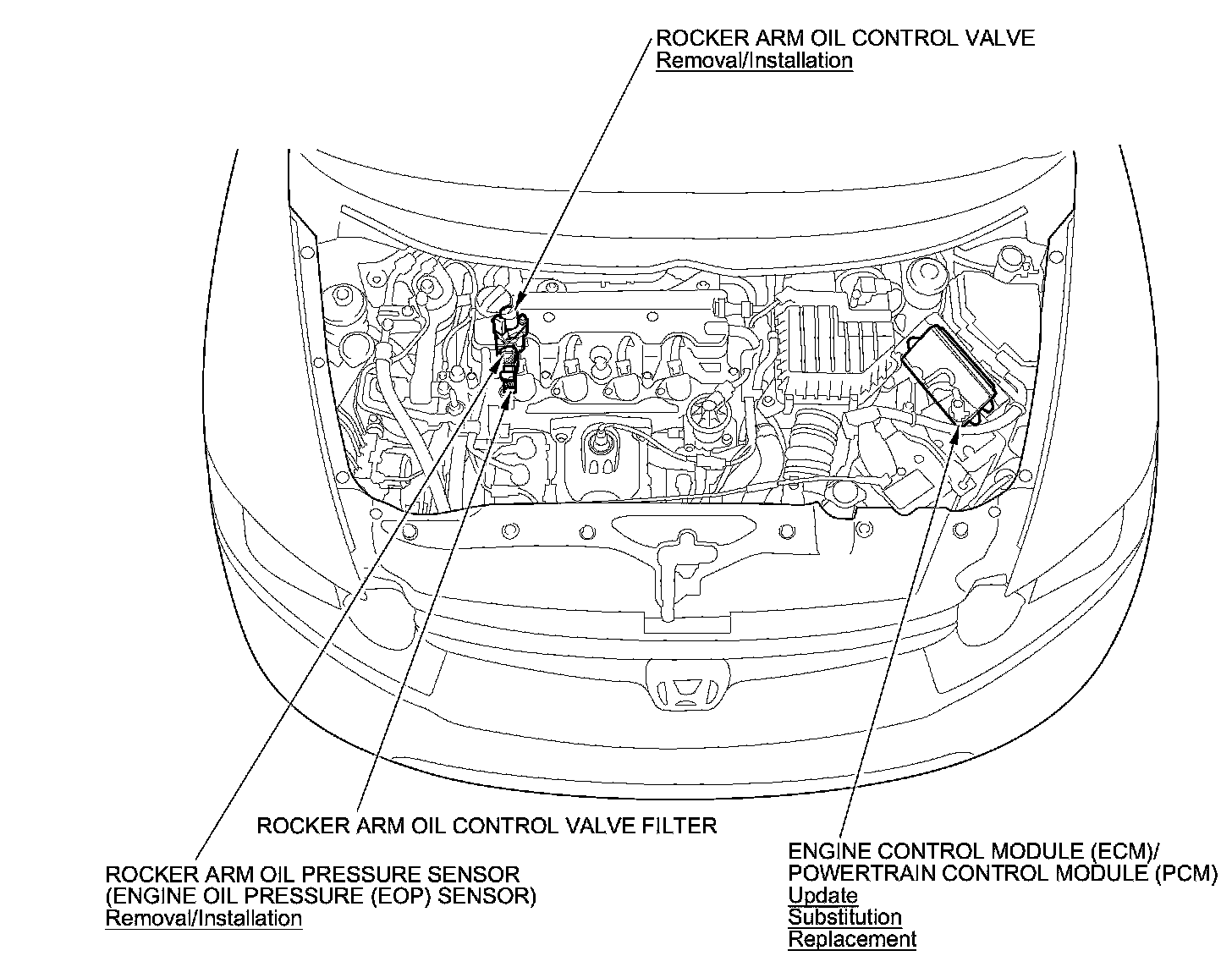 ROCKER ARM OIL CONTROL VALVE
Removal/Installation

ROCKER ARM OIL CONTROL VALVE FILTER

ROCKER ARM OIL PRESSURE SENSOR
(ENGINE OIL PRESSURE (EOP) SENSOR)
Removal/Installation

ENGINE CONTROL MODULE (ECM)/
POWERTRAIN CONTROL MODULE (PCM)
Update
Substitution
Replacement