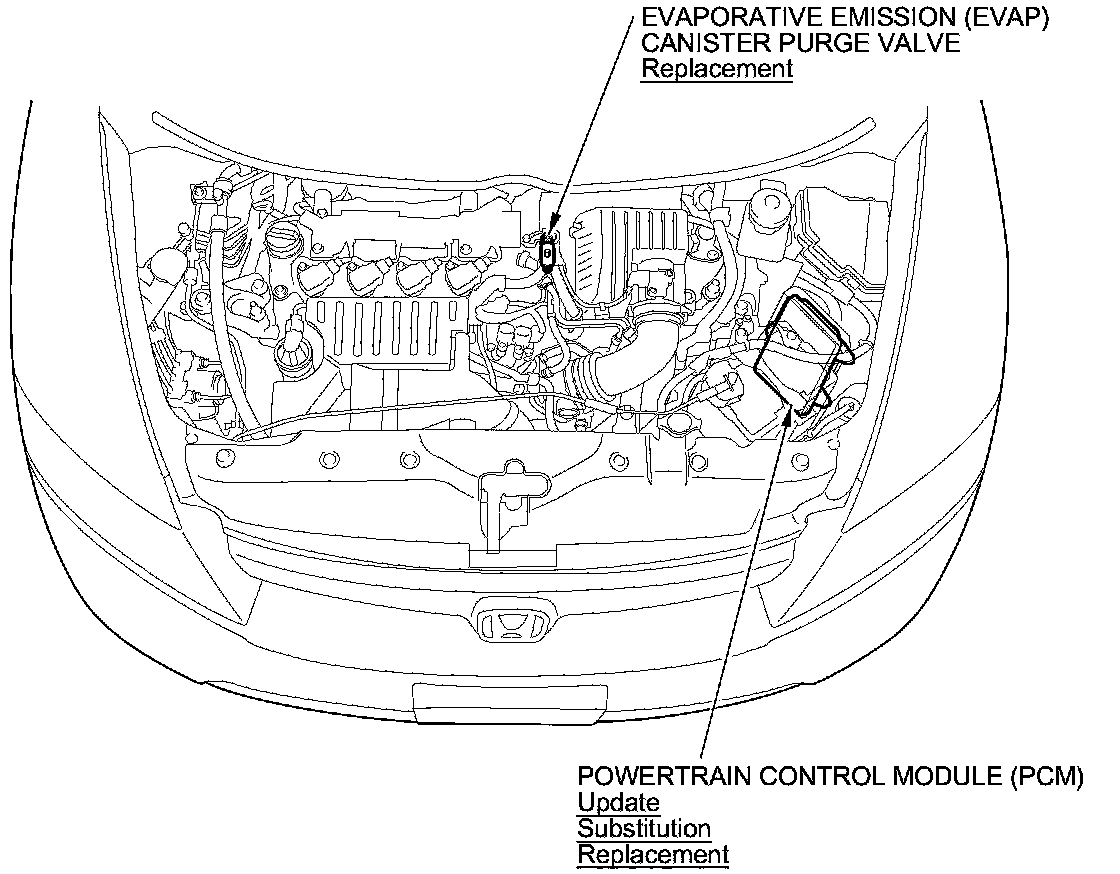 EVAPORATIVE EMISSION (EVAP)
CANISTER PURGE VALVE
Replacement

POWERTRAIN CONTROL MODULE (PCM)
Update
Substitution
Replacement