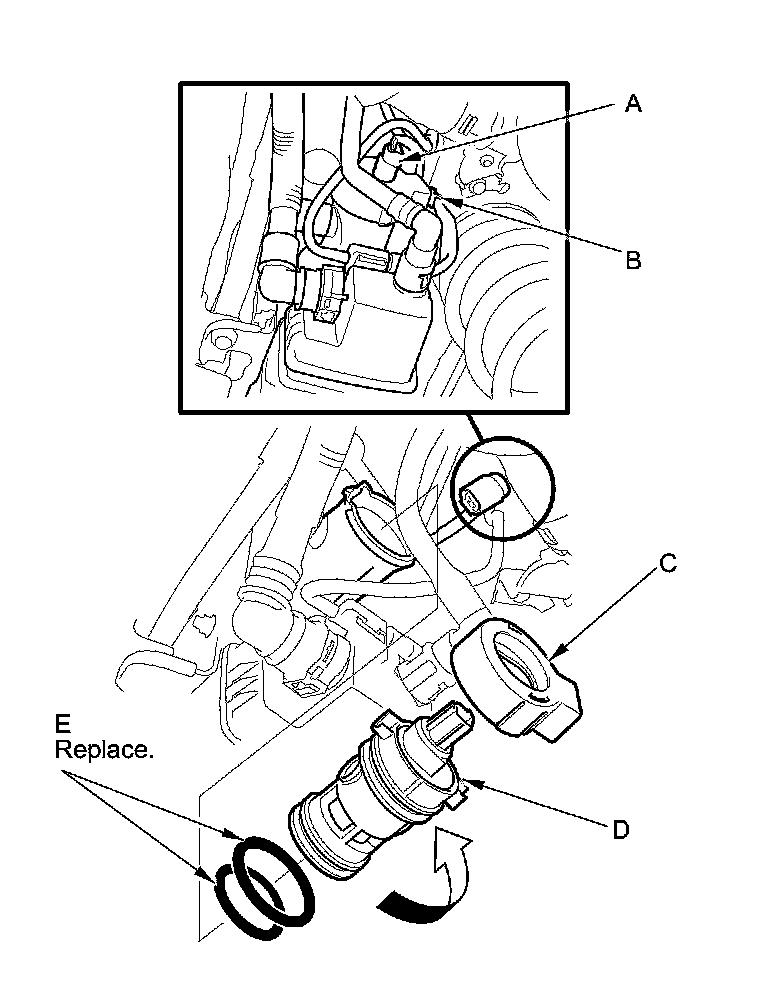 A

B

C

E
Replace.

D