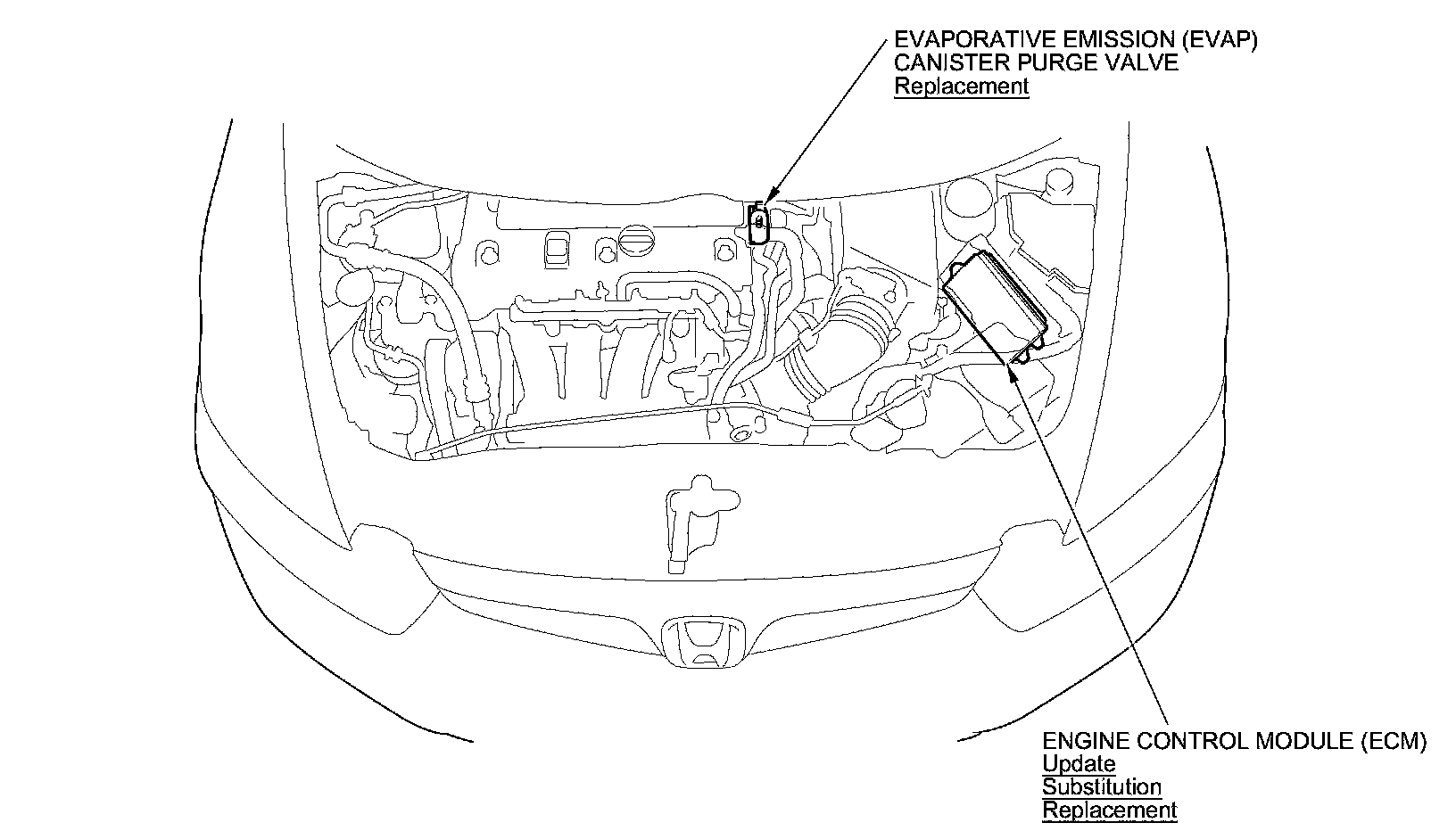 EVAPORATIVE EMISSION (EVAP) CANISTER PURGE VALVE
Replacement

ENGINE CONTROL MODULE (ECM)
Update
Substitution
Replacement