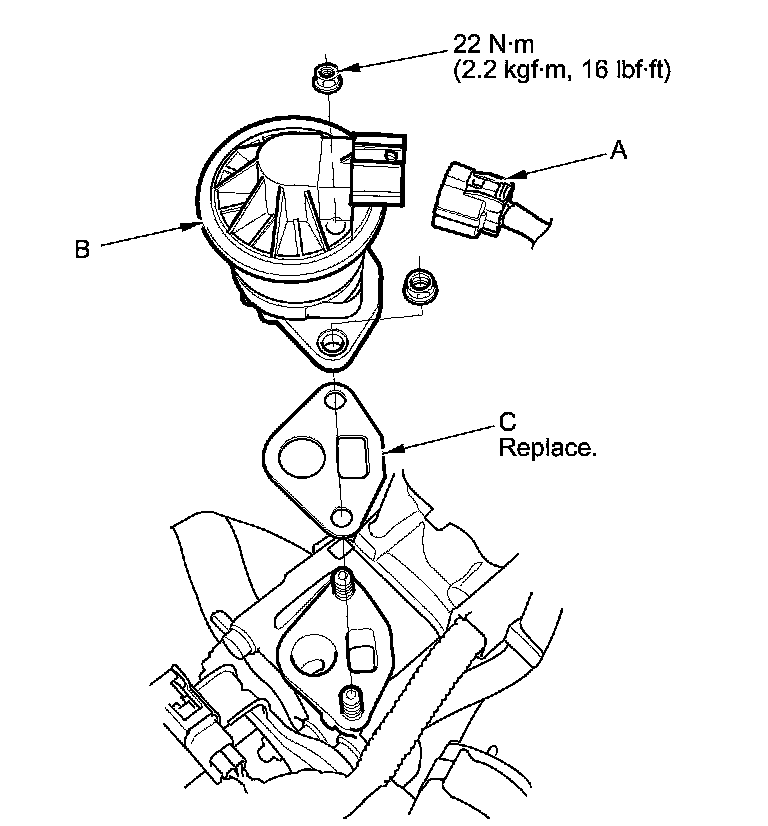 22 N·m
(2.2 kgf·m, 16 lbf·ft)

A

B

C
Replace.