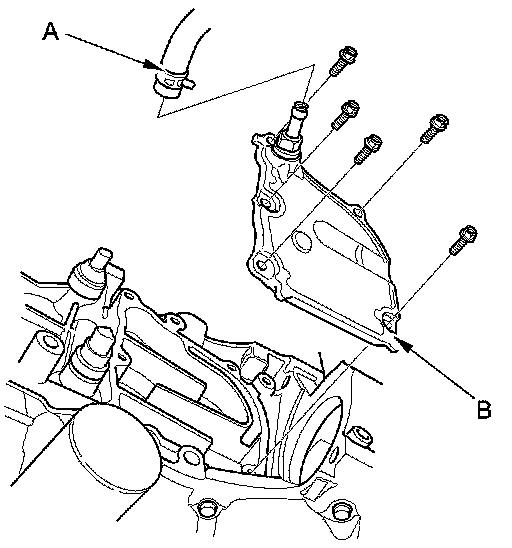 A

B