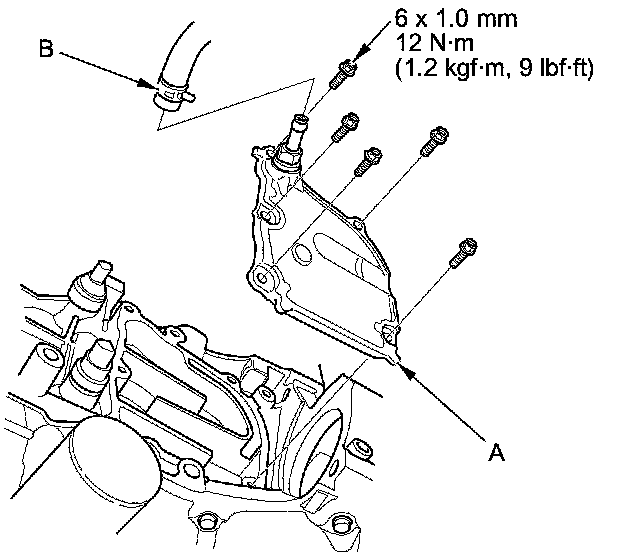 B

6 x 1.0 mm
12 N·m
(1.2 kgf·m, 9 lbf·ft)

A