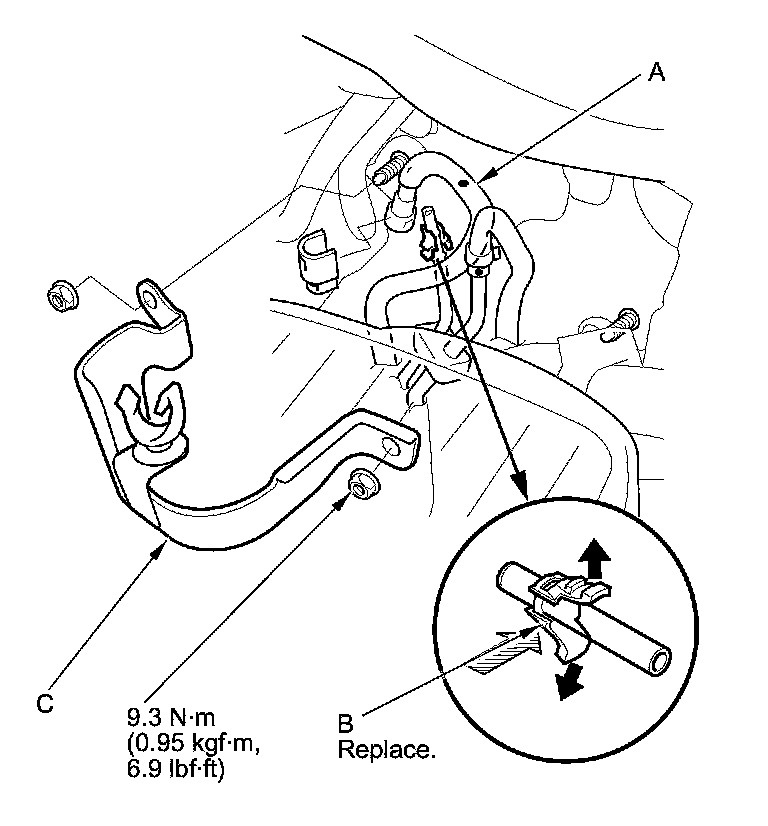 A

C

9.3 N·m
(0.95 kgf·m,
6.9 lbf·ft)

B
Replace.