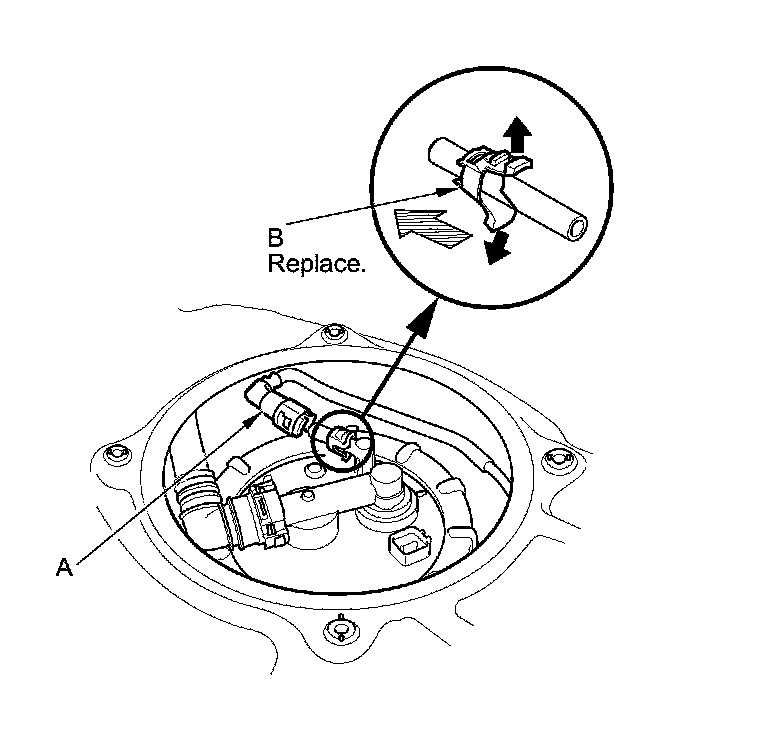 B
Replace.

A