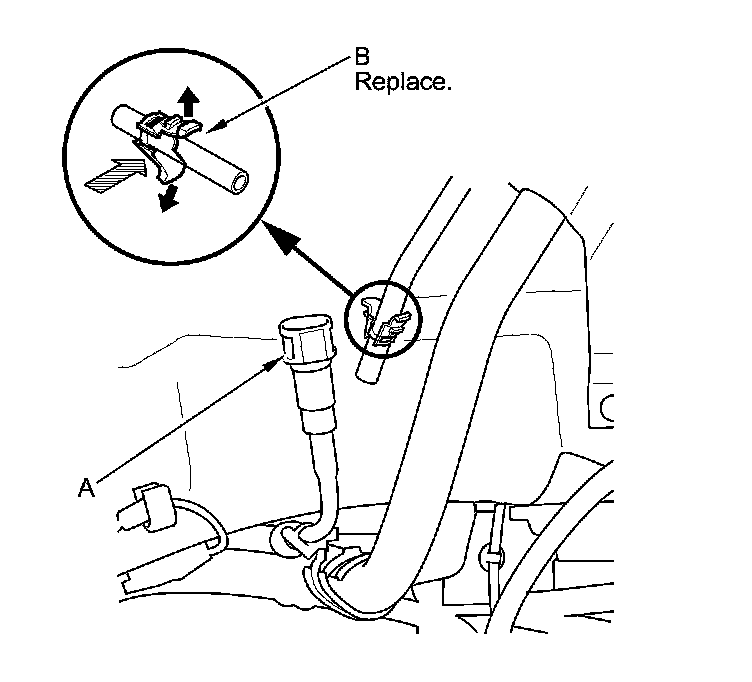 B
Replace.

A