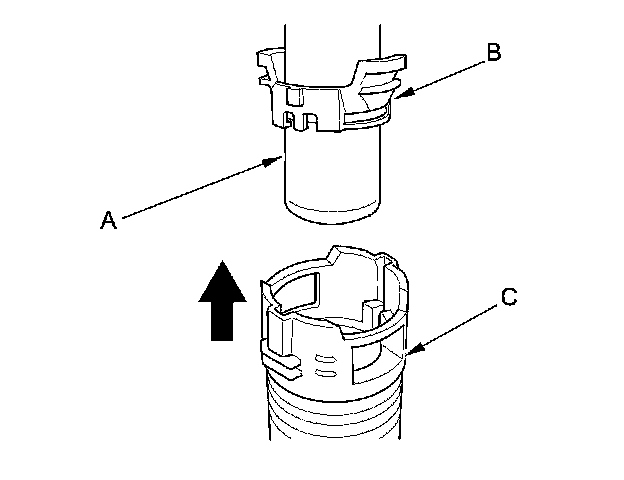 B
A
C