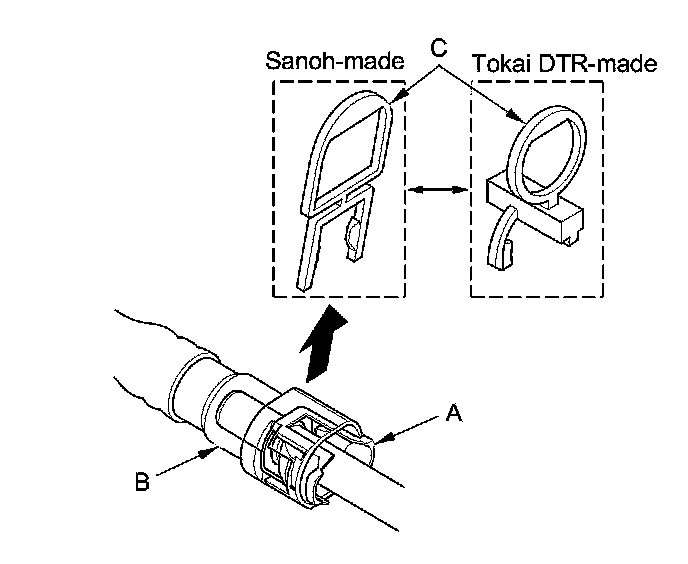 Sanoh-made
C
Tokai DTR-made
A
B