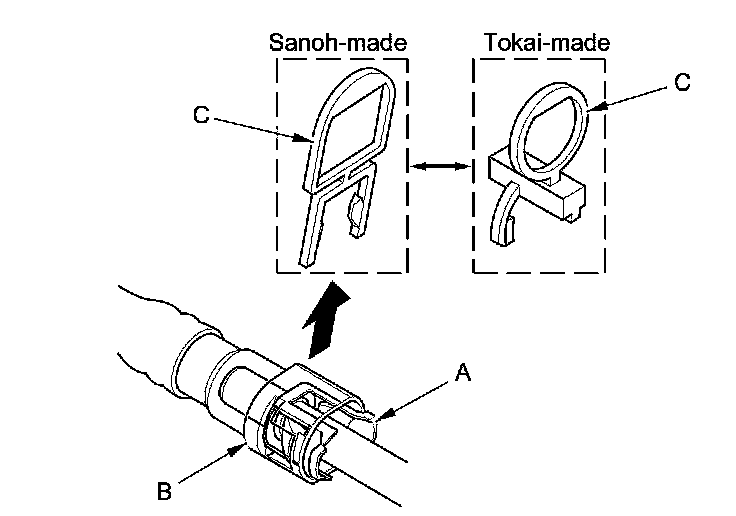 Sanoh-made

Tokai-made

C

C

A

B