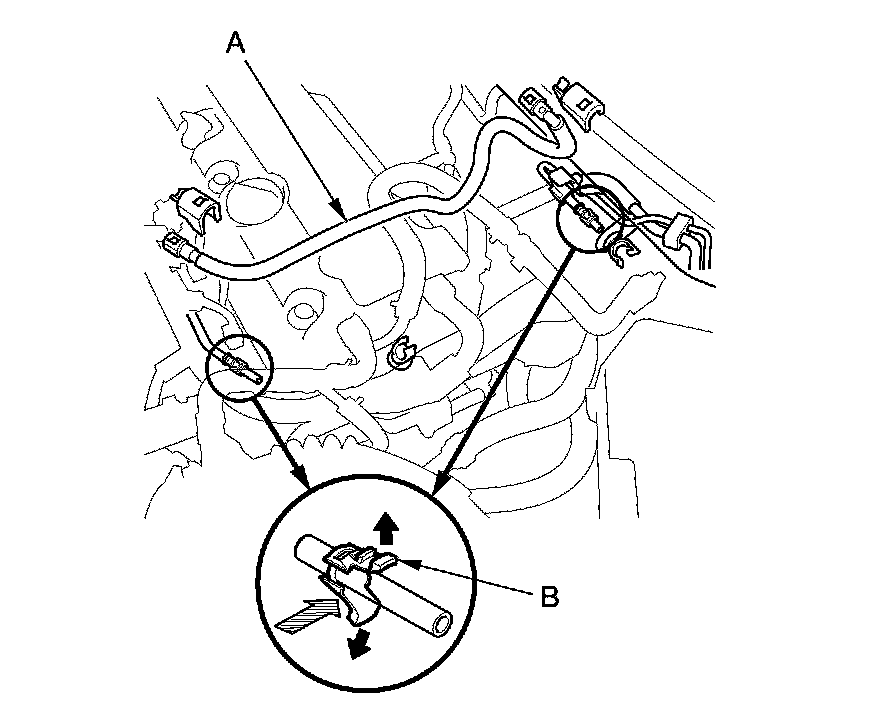 A

B