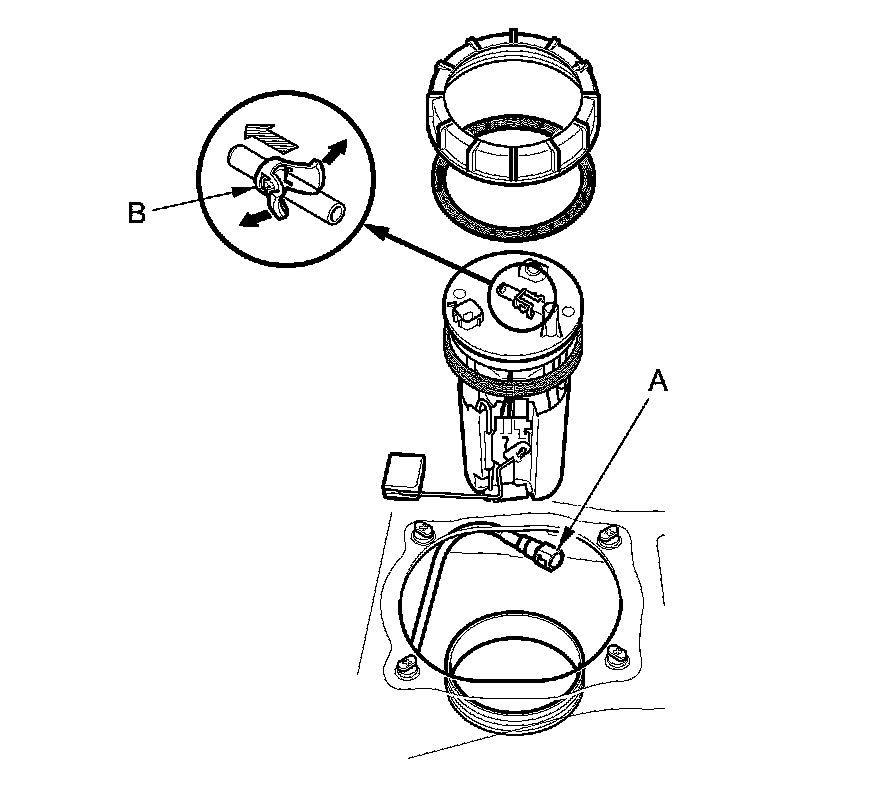 B
A