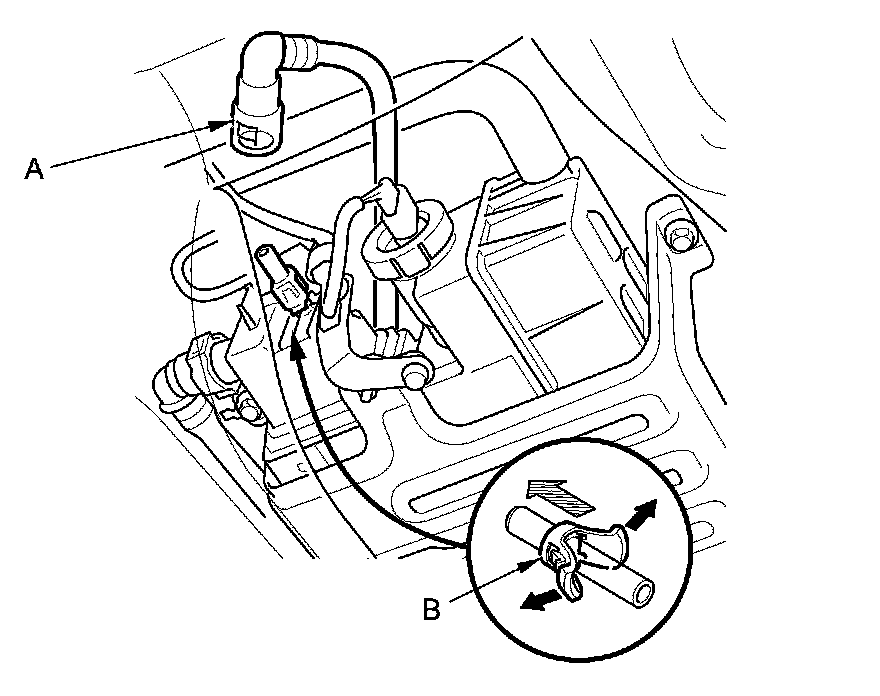 A

B