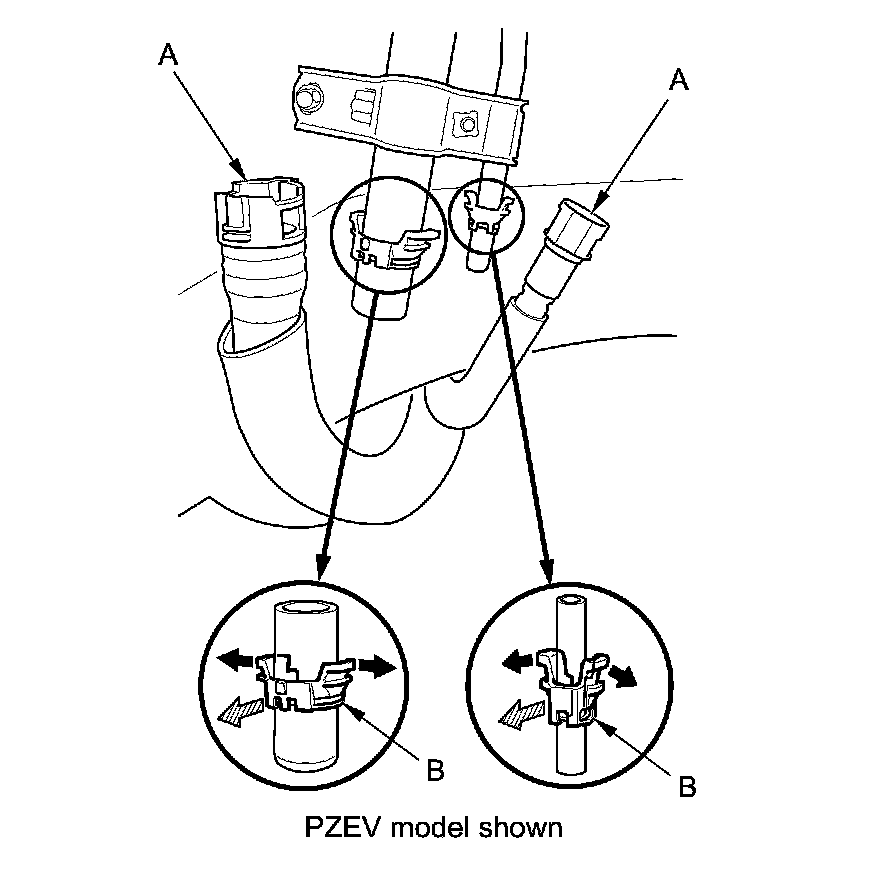 A
A
B
B
PZEV model shown