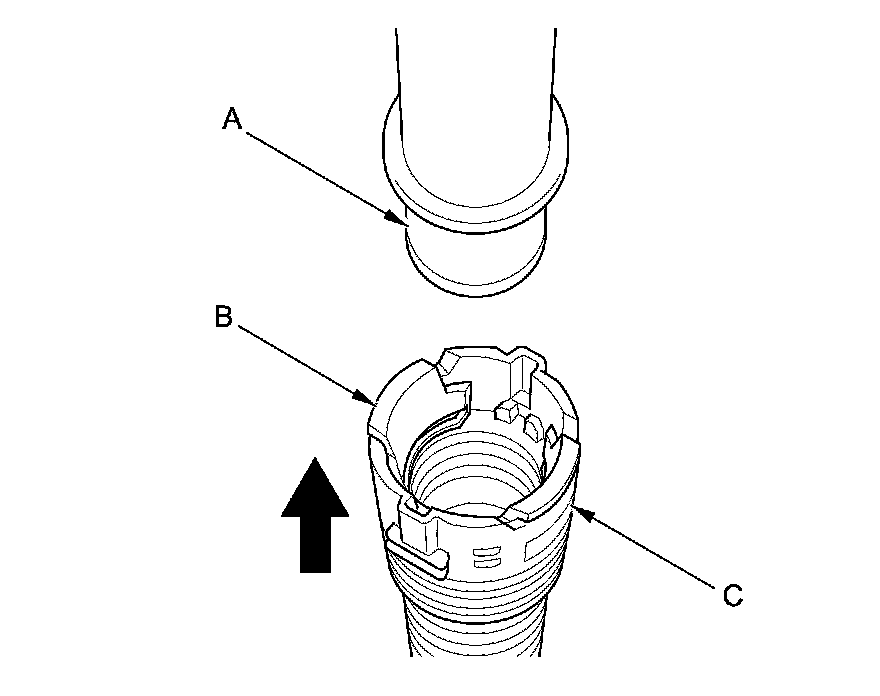 A
B
C